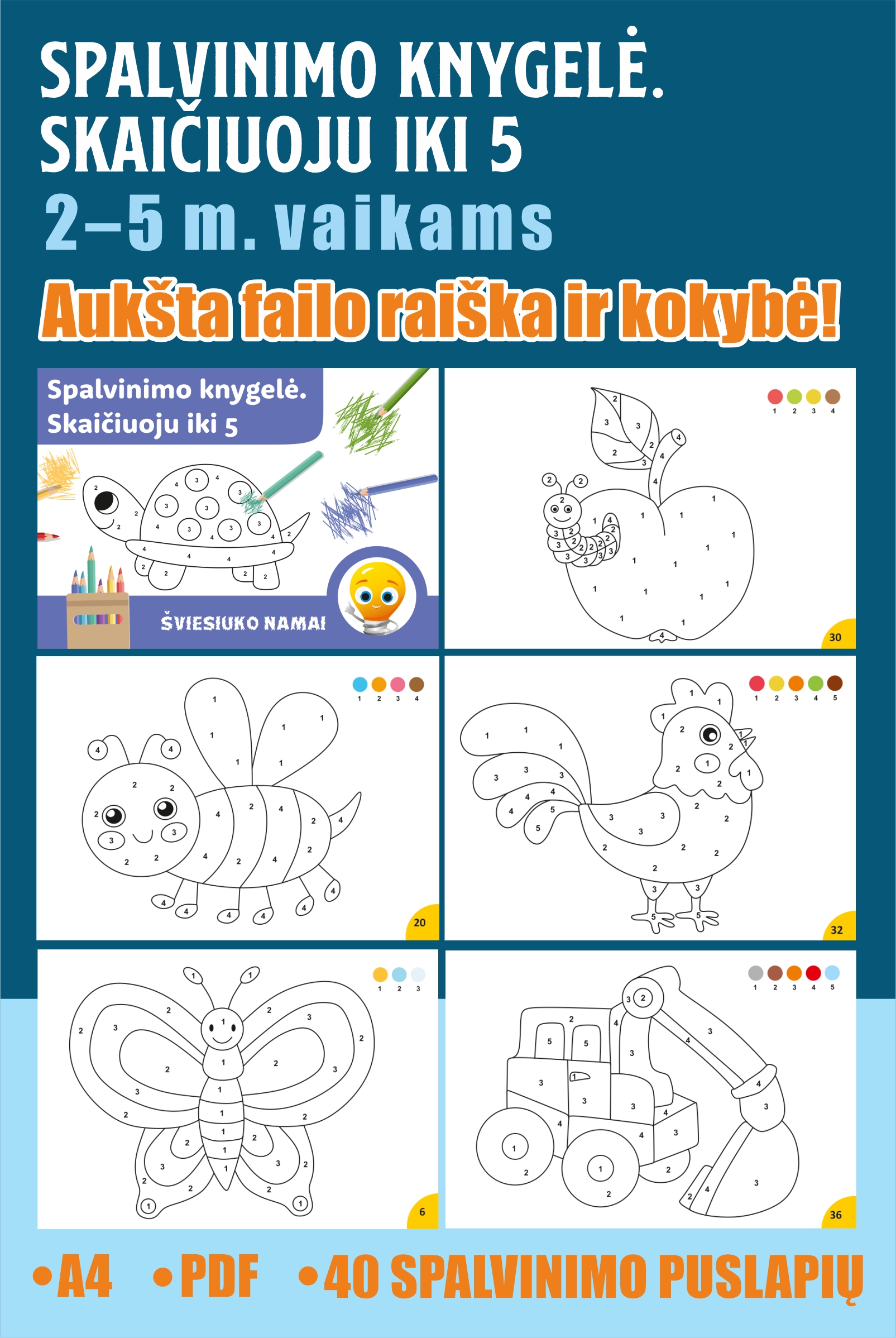 SPALVINIMO KNYGELĖ.
SKAIČIUOJU IKI 5
2–5 m. vaikams
Aukšta failo raiška ir kokybė!

Spalvinimo knygelė.
Skaičiuoju iki 5

ŠVIESIUKO NAMAI

1 2 3 4

30

1 2 3 4

20

1 2 3 4 5

32

1 2 3

6

1 2 3 4 5

36

•A4 •PDF •40 SPALVINIMO PUSLAPIŲ